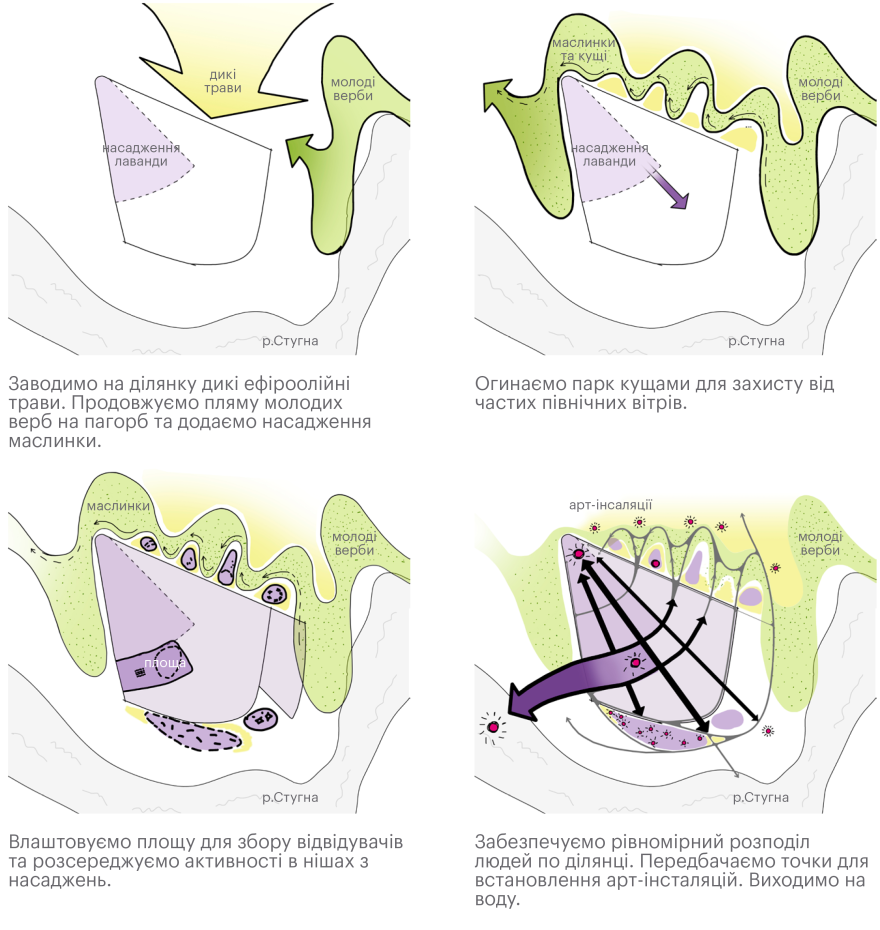 дикі трави

молоді верби

насадження лаванди

р.Стугна

Заводимо на ділянку дикі ефіроолійні трави. Продовжуємо пляму молодих верб на пагорб та додаємо насадження маслинки.

маслинки та кущі

молоді верби

насадження лаванди

р.Стугна

Огинаємо парк кущами для захисту від частих північних вітрів.

маслинки

молоді верби

площа

р.Стугна

Влаштовуємо площу для збору відвідувачів та розсереджуємо активності в нішах з насаджень.

арт-інсаляції

молоді верби

р.Стугна

Забезпечуємо рівномірний розподіл людей по ділянці. Передбачаємо точки для встановлення арт-інсталяцій. Виходимо на воду.