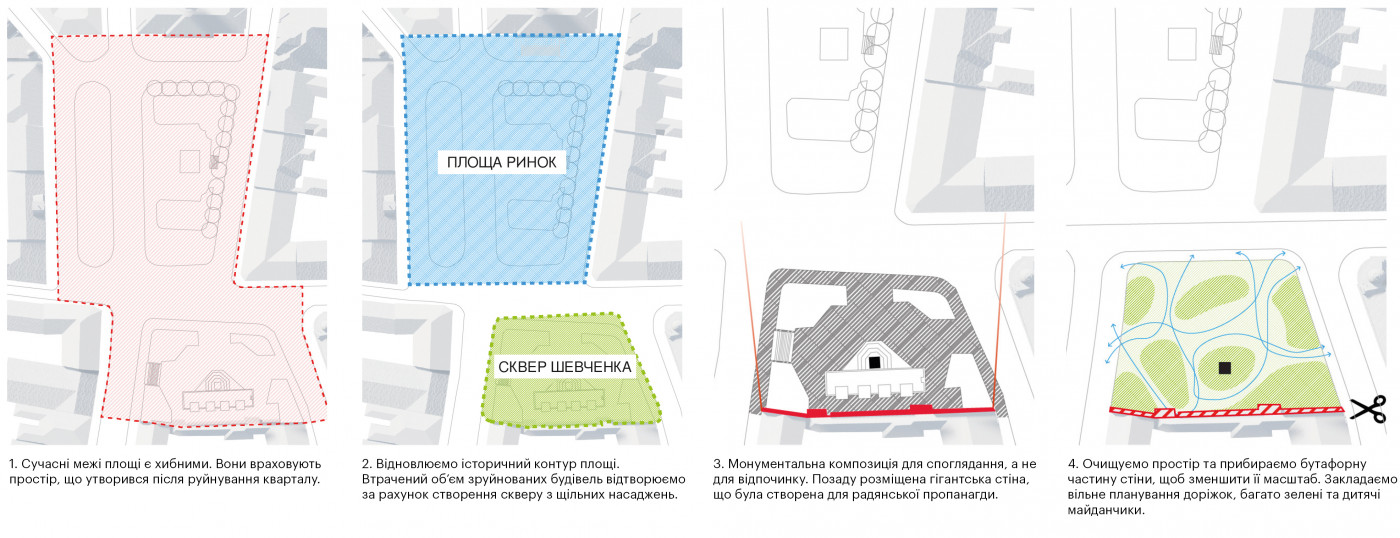 ПЛОЩА РИНОК

СКВЕР ШЕВЧЕНКА

1. Сучасні межі площі є хибними. Вони враховують простір, що утворився після руйнування кварталу.

2. Відновлюємо історичний контур площі. Втрачений об'єм зруйнованих будівель відтворюємо за рахунок створення скверу з щільних насаджень.

3. Монументальна композиція для споглядання, а не для відпочинку. Позаду розміщена гігантська стіна, що була створена для радянської пропаганди.

4. Очищуємо простір та прибираємо бутафорну частину стіни, щоб зменшити її масштаб. Закладаємо вільне планування доріжок, багато зелені та дитячі майданчики.