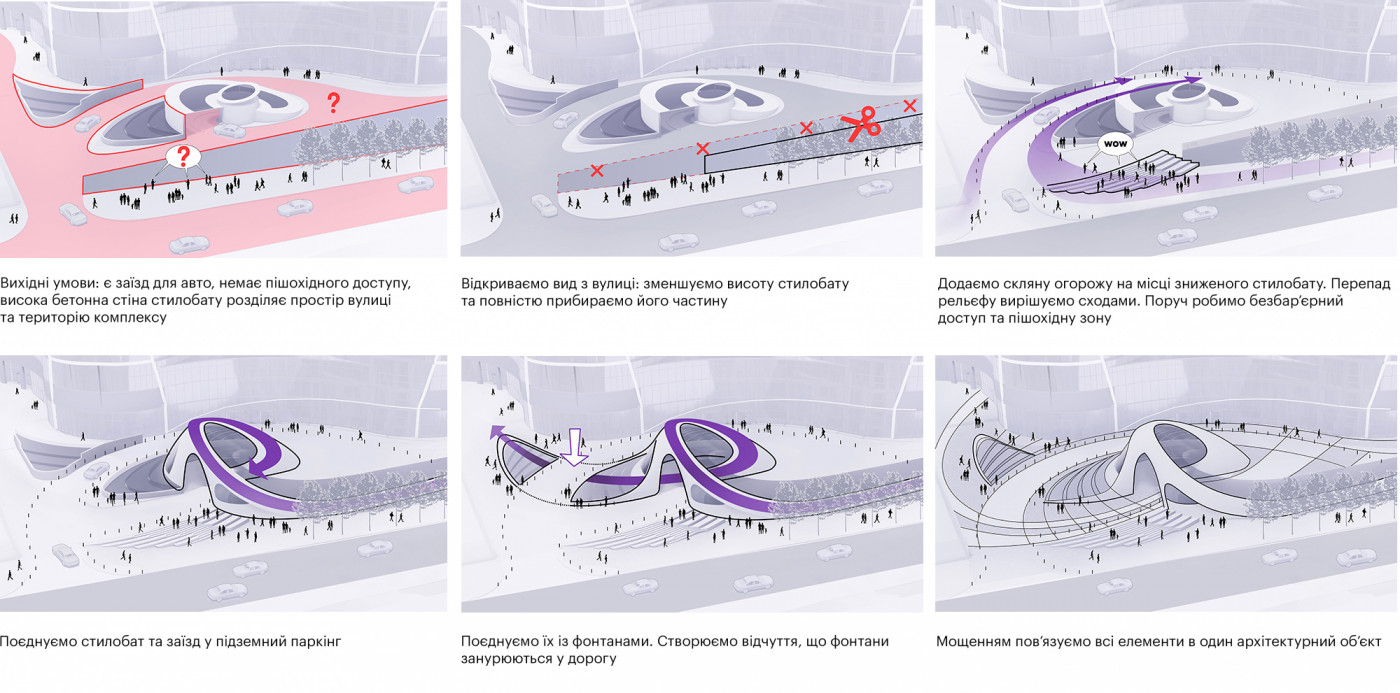 ?

?

Вихідні умови: є заїзд для авто, немає пішохідного доступу, висока бетонна стіна стилобату розділяє простір вулиці та територію комплексу

Відкриваємо вид з вулиці: зменшуємо висоту стилобату та повністю прибираємо його частину

wow

Додаємо скляну огорожу на місці зниженого стилобату. Перепад рельєфу вирішуємо сходами. Поруч робимо безбар'єрний доступ та пішохідну зону

Поєднуємо стилобат та заїзд у підземний паркінг

Поєднуємо їх із фонтанами. Створюємо відчуття, що фонтани занурюються у дорогу

Мощенням пов'язуємо всі елементи в один архітектурний об'єкт