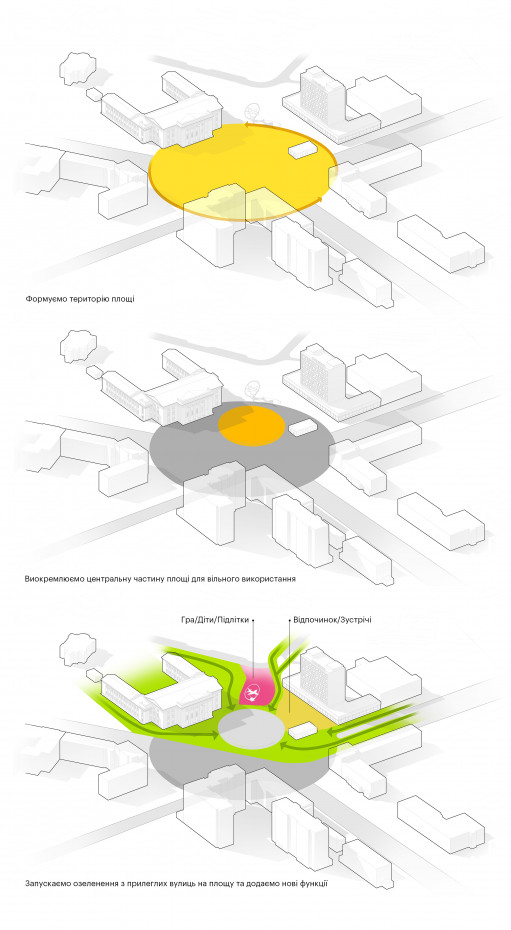 Формуємо територію площі

Виокремлюємо центральну частину площі для вільного використання

Гра/Діти/Підлітки

Відпочинок/Зустрічі

Запускаємо озеленення з прилеглих вулиць на площу та додаємо нові функції